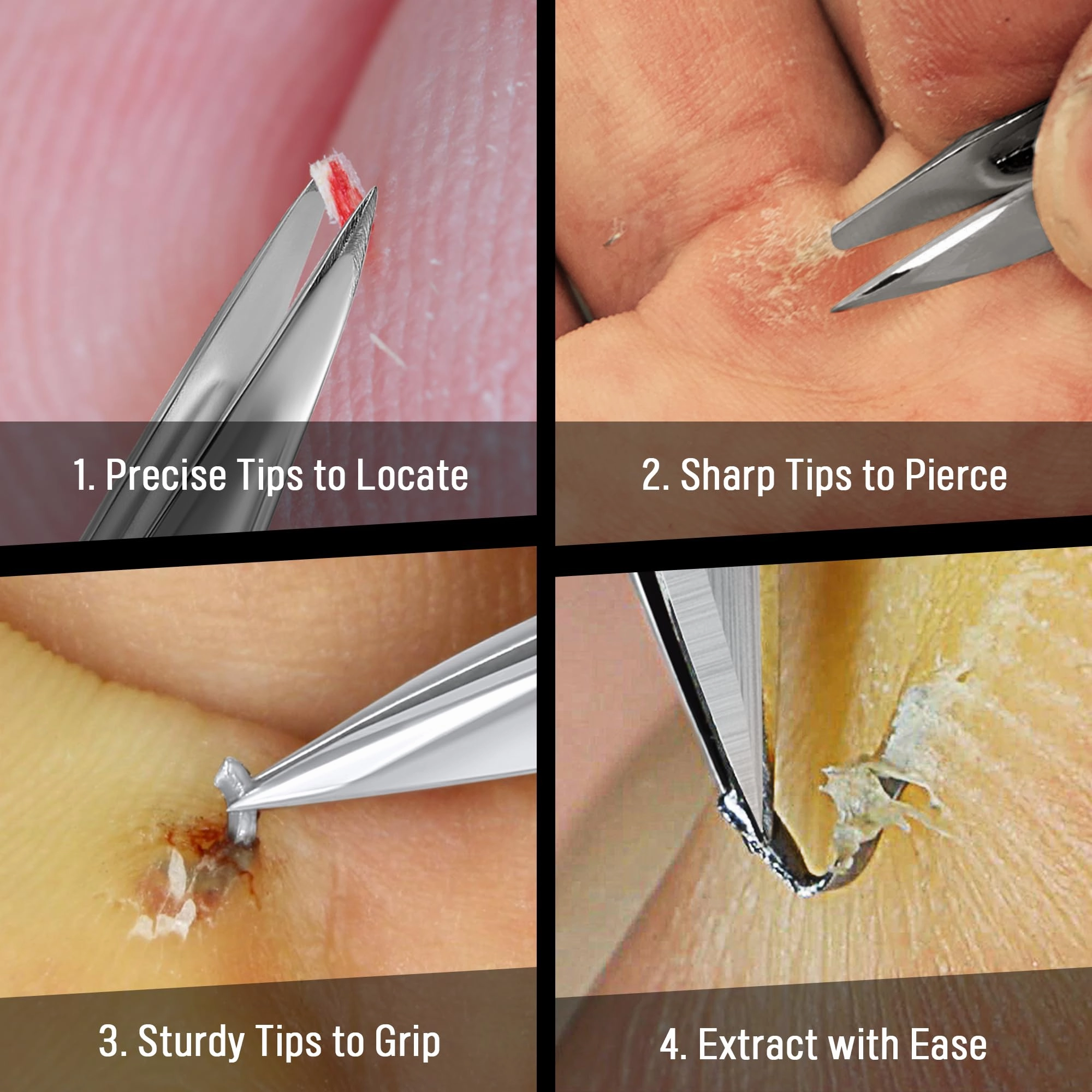 1. Precise Tips to Locate

2. Sharp Tips to Pierce

3. Sturdy Tips to Grip

4. Extract with Ease